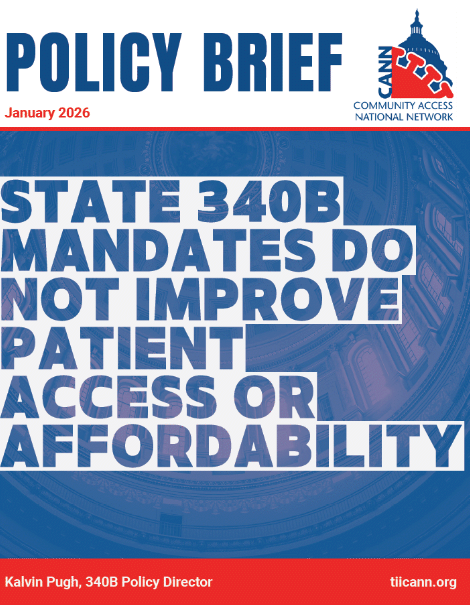 POLICY BRIEF

January 2026

CANN
COMMUNITY ACCESS NATIONAL NETWORK

STATE 340B MANDATES DO NOT IMPROVE PATIENT ACCESS OR AFFORDABILITY

Kalvin Pugh, 340B Policy Director

tiicann.org