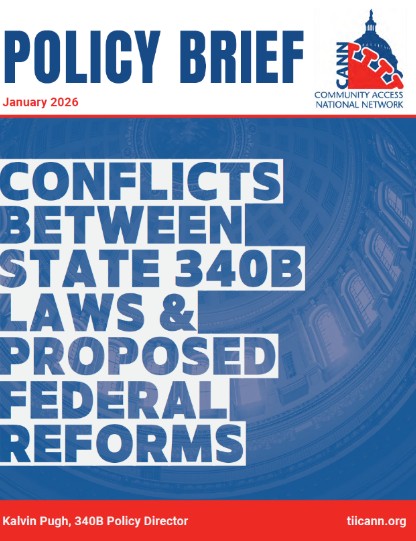 POLICY BRIEF

January 2026

CANN
COMMUNITY ACCESS NATIONAL NETWORK

CONFLICTS BETWEEN STATE 340B LAWS & PROPOSED FEDERAL REFORMS

Kalvin Pugh, 340B Policy Director

tiicann.org